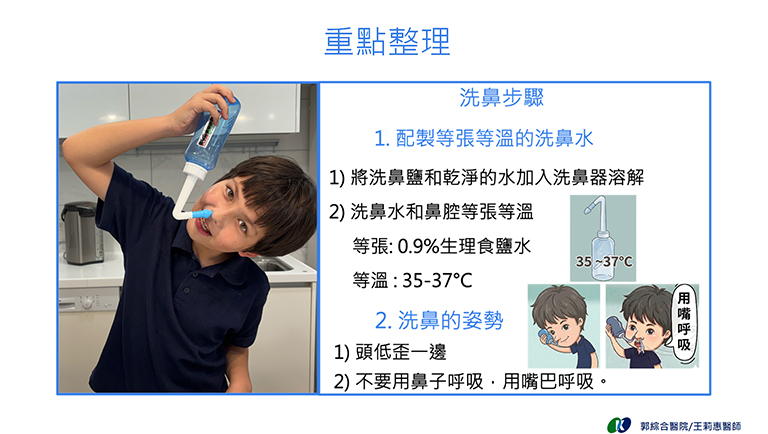 重點整理

洗鼻步驟

1. 配製等張等溫的洗鼻水

1) 將洗鼻鹽和乾淨的水加入洗鼻器溶解

2) 洗鼻水和鼻腔等張等溫

等張: 0.9%生理食鹽水

等溫 : 35-37°C

35 ~37°C

2. 洗鼻的姿勢

1) 頭低歪一邊

2) 不要用鼻子呼吸，用嘴巴呼吸。

用嘴呼吸

郭綜合醫院/王莉惠醫師